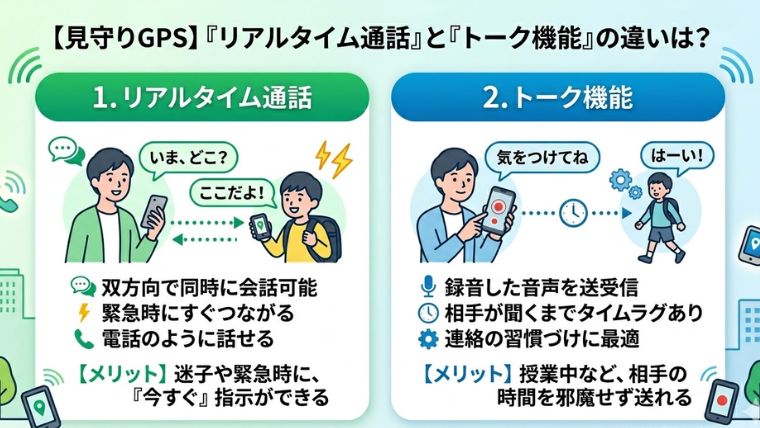 【見守りGPS】『リアルタイム通話』と『トーク機能』の違いは？

1. リアルタイム通話

いま、どこ？

ここだよ！

双方向で同時に会話可能
緊急時にすぐつながる
電話のように話せる

【メリット】迷子や緊急時に、『今すぐ』指示ができる

2. トーク機能

気をつけてね

はーい！

録音した音声を送受信
相手が聞くまでタイムラグあり
連絡の習慣づけに最適

【メリット】授業中など、相手の時間を邪魔せず送れる